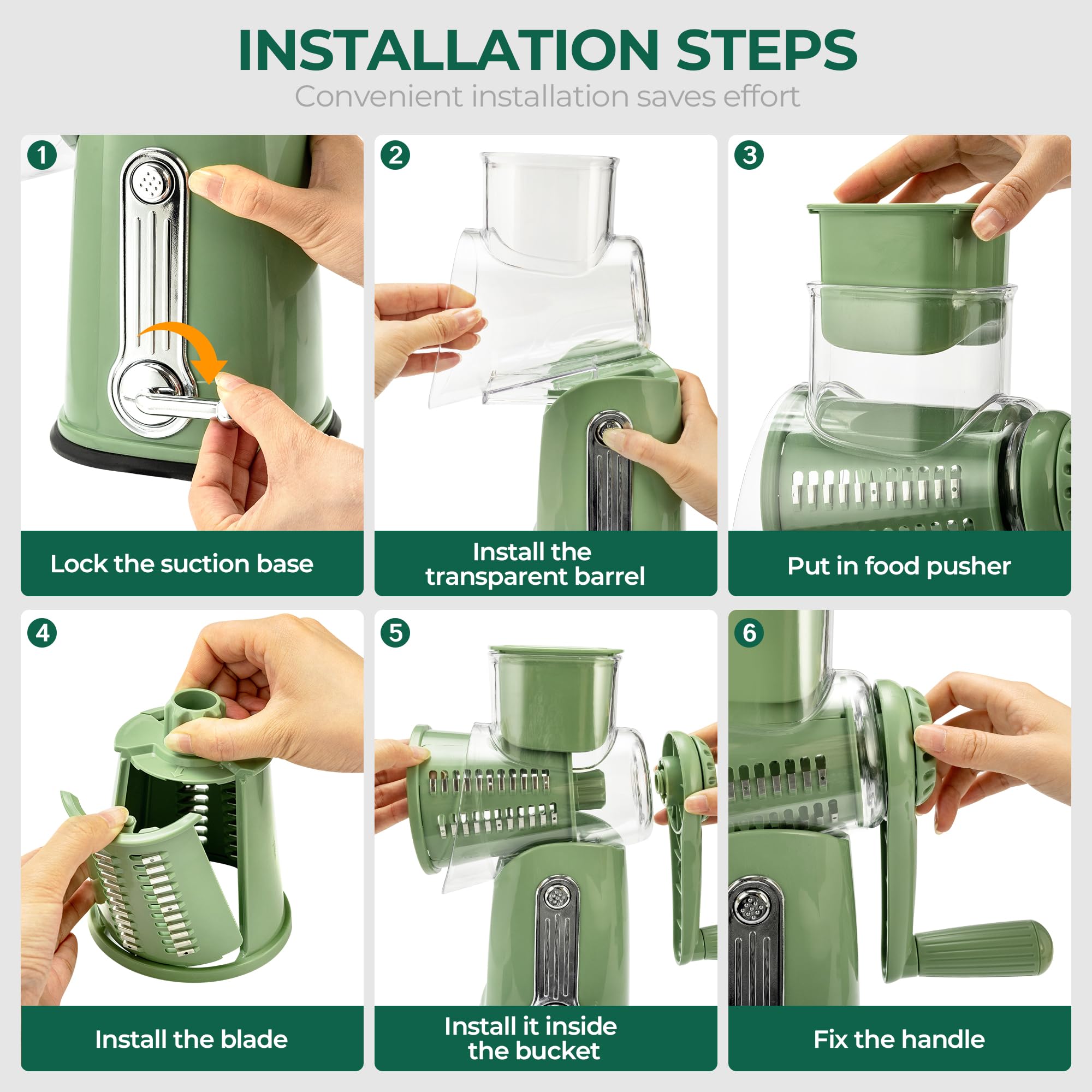 INSTALLATION STEPS
Convenient installation saves effort

1
Lock the suction base

2
Install the transparent barrel

3
Put in food pusher

4
Install the blade

5
Install it inside the bucket

6
Fix the handle