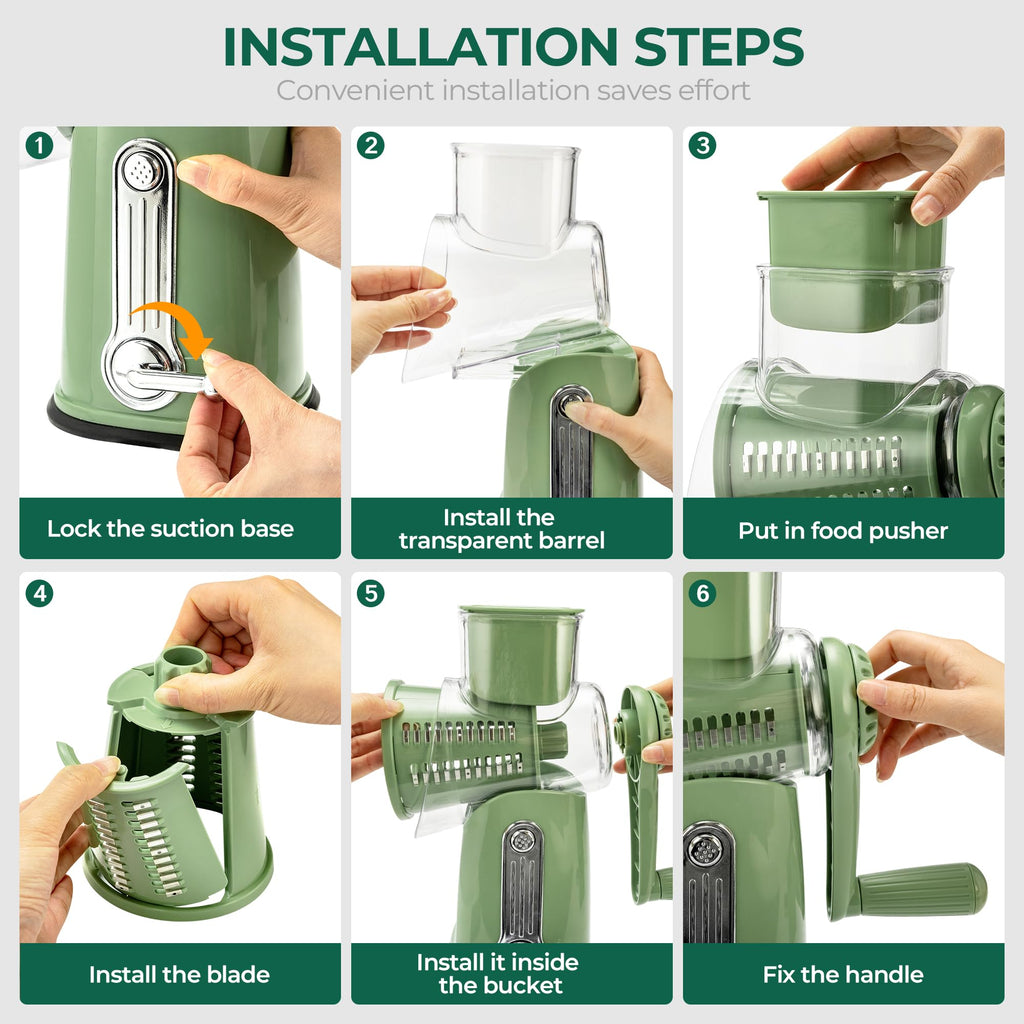 INSTALLATION STEPS
Convenient installation saves effort

1
Lock the suction base

2
Install the transparent barrel

3
Put in food pusher

4
Install the blade

5
Install it inside the bucket

6
Fix the handle